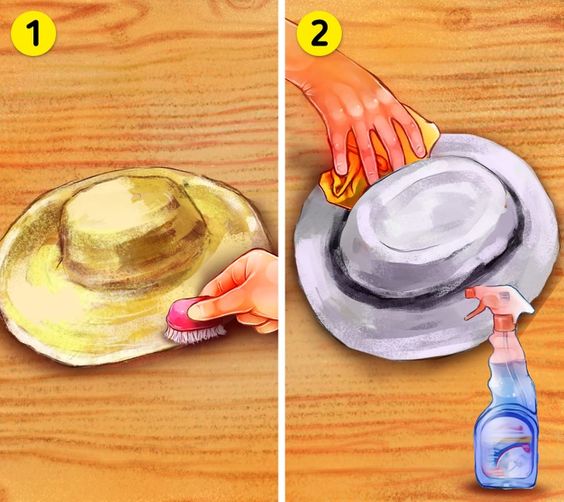 1

2